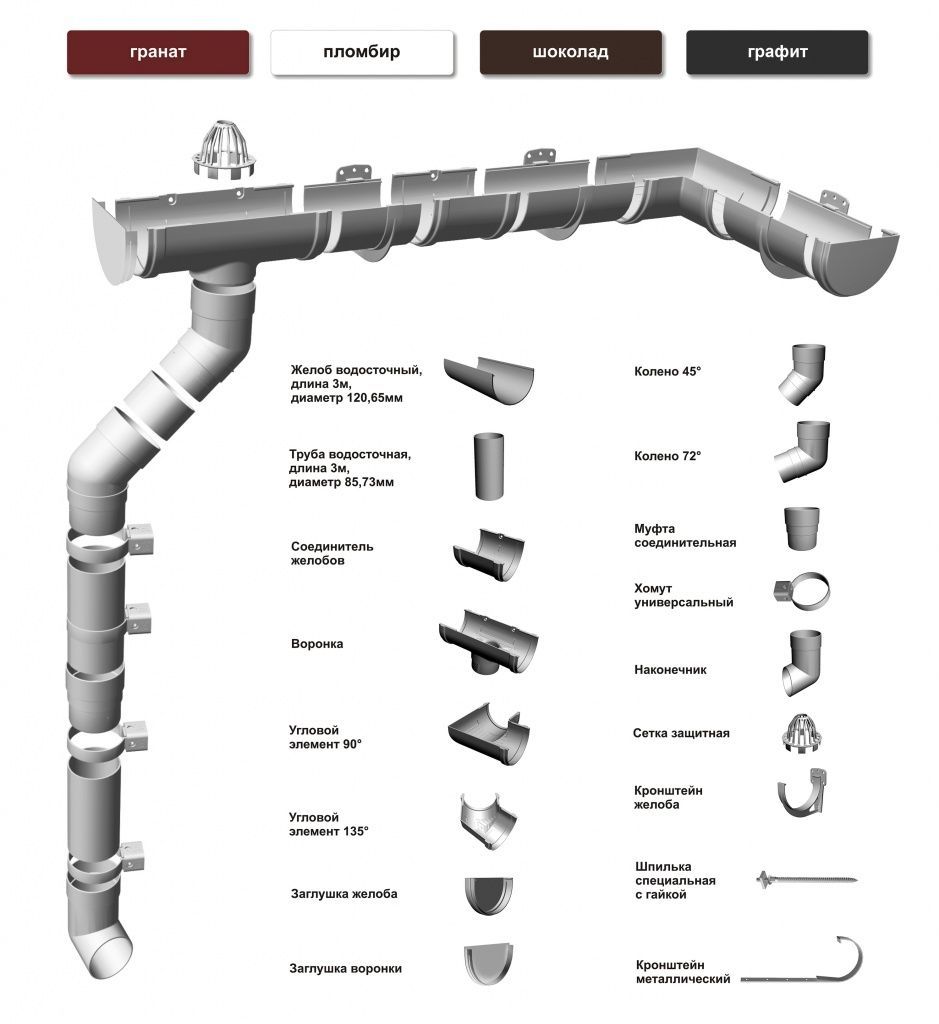 гранат

пломбир

шоколад

графит

Желоб водосточный, длина 3м, диаметр 120,65мм

Труба водосточная, длина 3м, диаметр 85,73мм

Соединитель желобов

Воронка

Угловой элемент 90°

Угловой элемент 135°

Заглушка желоба

Заглушка воронки

Колено 45°

Колено 72°

Муфта соединительная

Хомут универсальный

Наконечник

Сетка защитная

Кронштейн желоба

Шпилька специальная с гайкой

Кронштейн металлический